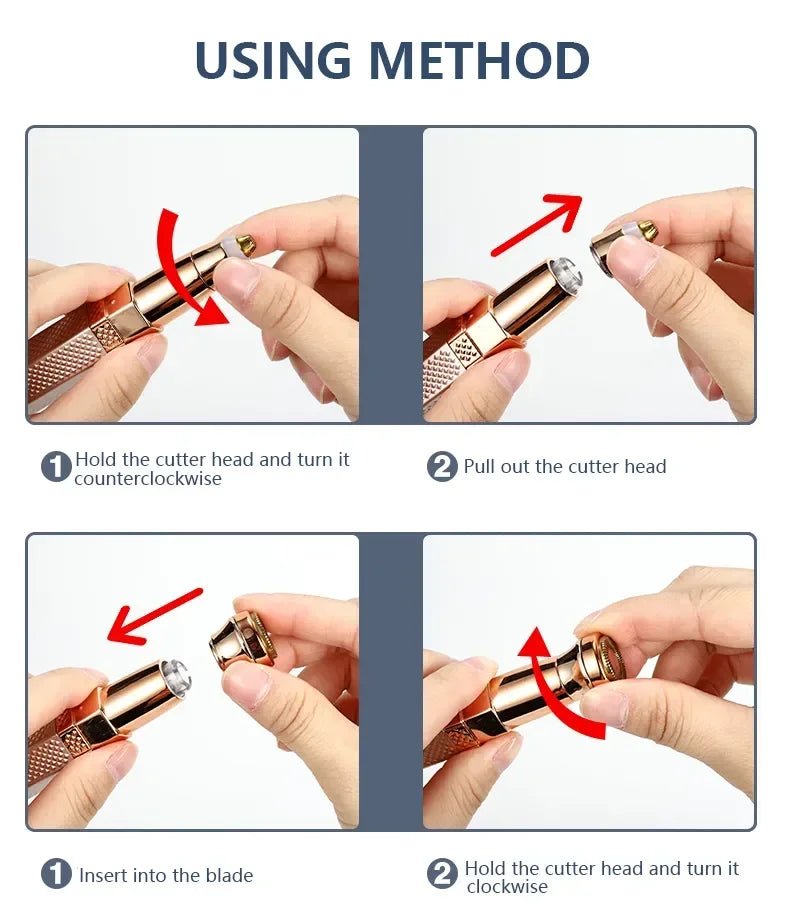 USING METHOD

1 Hold the cutter head and turn it counterclockwise

2 Pull out the cutter head

1 Insert into the blade

2 Hold the cutter head and turn it clockwise